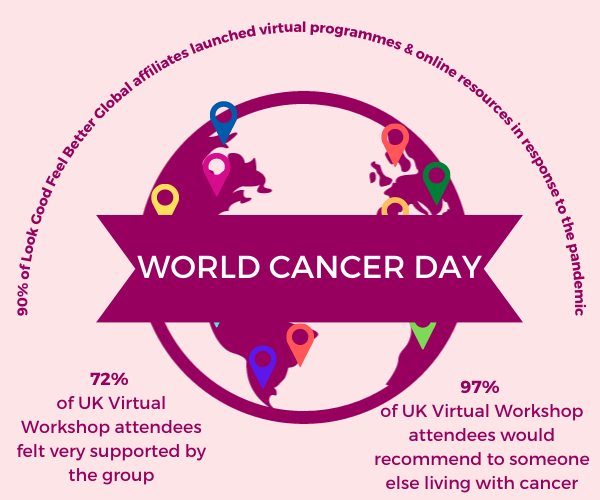 90% of Look Good Feel Better Global affiliates launched virtual programmes & online resources in response to the pandemic

WORLD CANCER DAY

72%
of UK Virtual Workshop attendees felt very supported by the group

97%
of UK Virtual Workshop attendees would recommend to someone else living with cancer