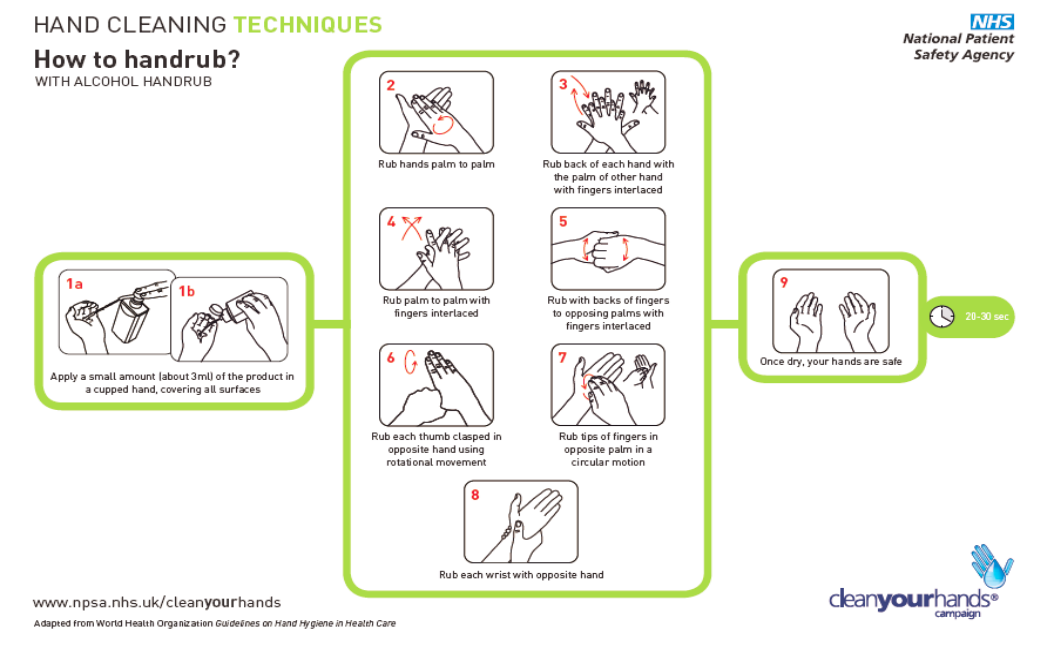 HAND CLEANING TECHNIQUES

How to handrub?

WITH ALCOHOL HANDRUB

NHS

National Patient Safety Agency

1a

1b

Apply a small amount (about 3ml) of the product in a cupped hand, covering all surfaces

2

Rub hands palm to palm

3

Rub back of each hand with the palm of other hand with fingers interlaced

4

Rub palm to palm with fingers interlaced

5

Rub with backs of fingers to opposing palms with fingers interlaced

6

Rub each thumb clasped in opposite hand using rotational movement

7

Rub tips of fingers in opposite palm in a circular motion

8

Rub each wrist with opposite hand

9

Once dry, your hands are safe

20-30 sec

www.npsa.nhs.uk/cleanyourhands

Adapted from World Health Organization Guidelines on Hand Hygiene in Health Care

cleanyourhands® campaign